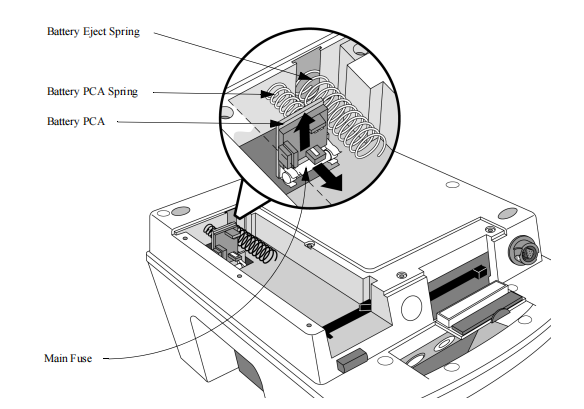 Battery Eject Spring

Battery PCA Spring

Battery PCA

Main Fuse