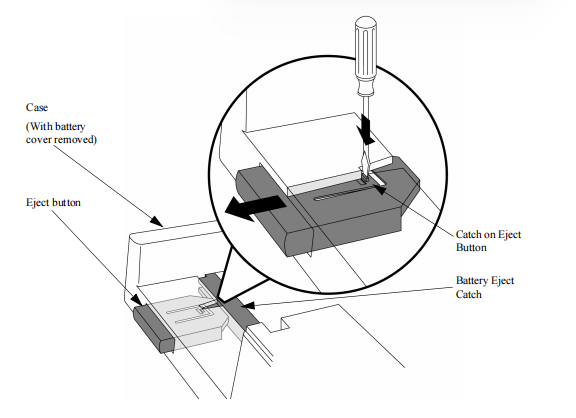 Case
(With battery cover removed)

Eject button

Catch on Eject Button

Battery Eject Catch