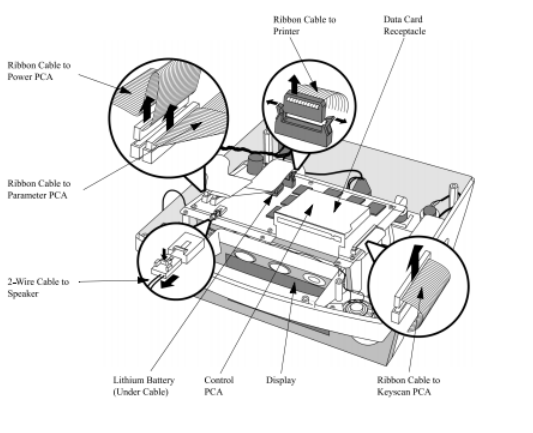 Ribbon Cable to Printer

Data Card Receptacle

Ribbon Cable to Power PCA

Ribbon Cable to Parameter PCA

2-Wire Cable to Speaker

Lithium Battery (Under Cable)

Control PCA

Display

Ribbon Cable to Keyscan PCA