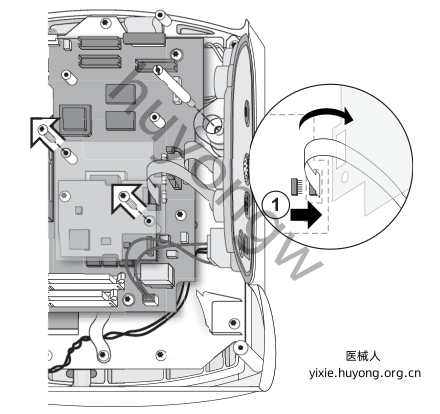 huyongw

1

医械人
yixie.huyong.org.cn