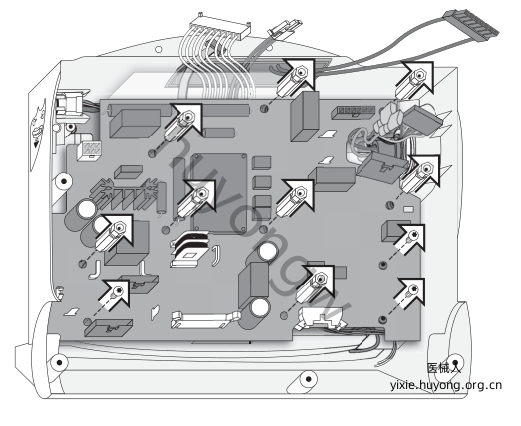 huyongw

医械人
yixie.huyong.org.cn