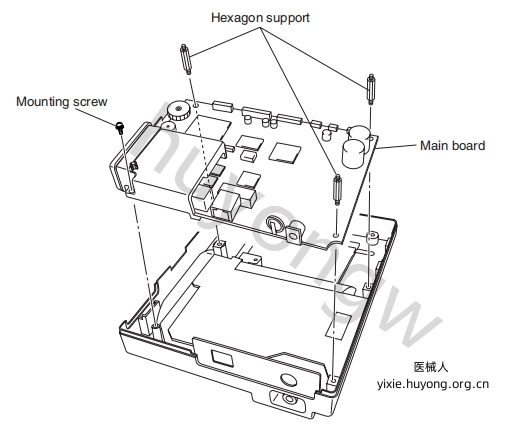 Hexagon support

Mounting screw

Main board

huyongw

医械人
yixie.huyong.org.cn