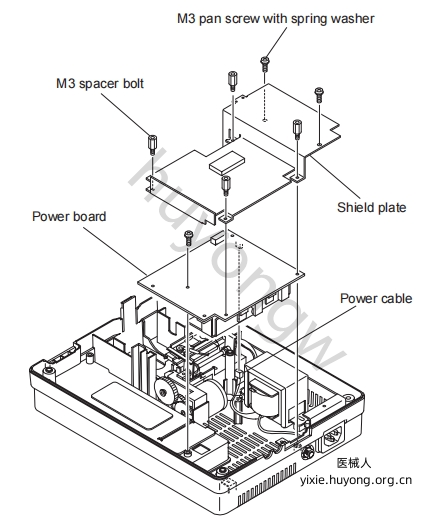 M3 pan screw with spring washer

M3 spacer bolt

Shield plate

Power board

Power cable

huyongw

医械人
yixie.huyong.org.cn