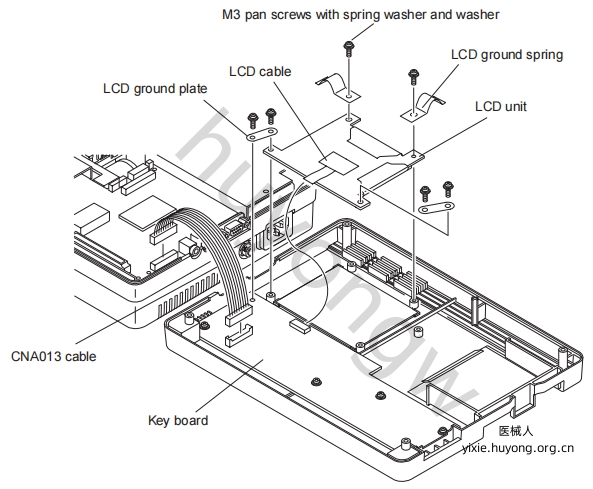 M3 pan screws with spring washer and washer

LCD ground spring

LCD cable

LCD ground plate

LCD unit

CNA013 cable

Key board

huyongw

医械人
yixie.huyong.org.cn