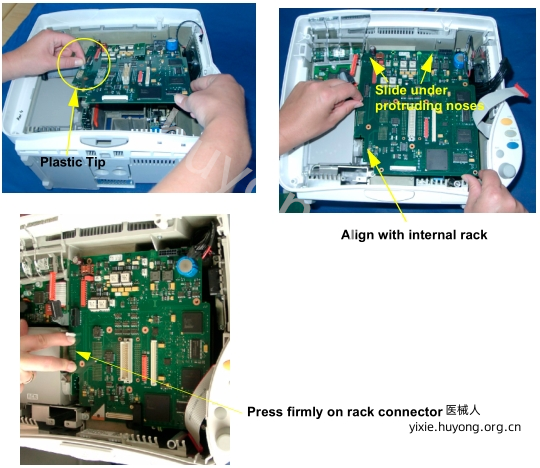 Plastic Tip

Slide under protruding noses

Align with internal rack

Press firmly on rack connector 医械人
yixie.huyong.org.cn